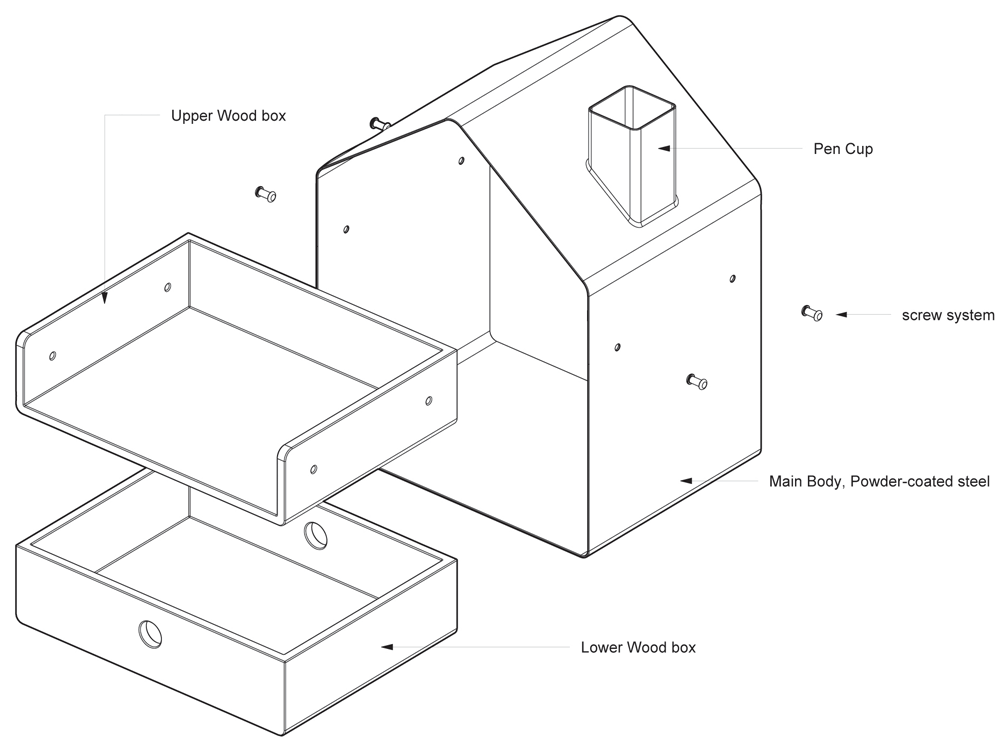 Upper Wood box

Pen Cup

screw system

Main Body, Powder-coated steel

Lower Wood box